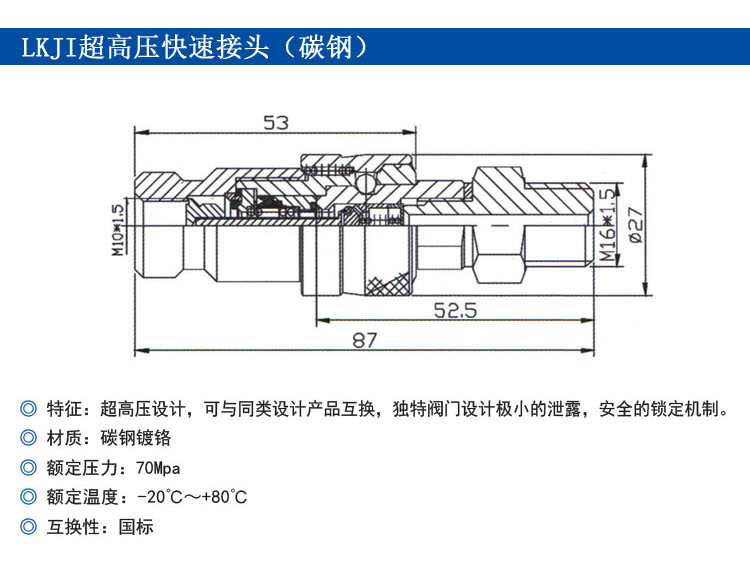 LKJI超高压快速接头（碳钢）

53

M10*1.5

M16*1.5

Ø27

52.5

87

◎ 特征：超高压设计，可与同类设计产品互换，独特阀门设计极小的泄露，安全的锁定机制。

◎ 材质：碳钢镀铬

◎ 额定压力：70Mpa

◎ 额定温度：-20℃～+80℃

◎ 互换性：国标